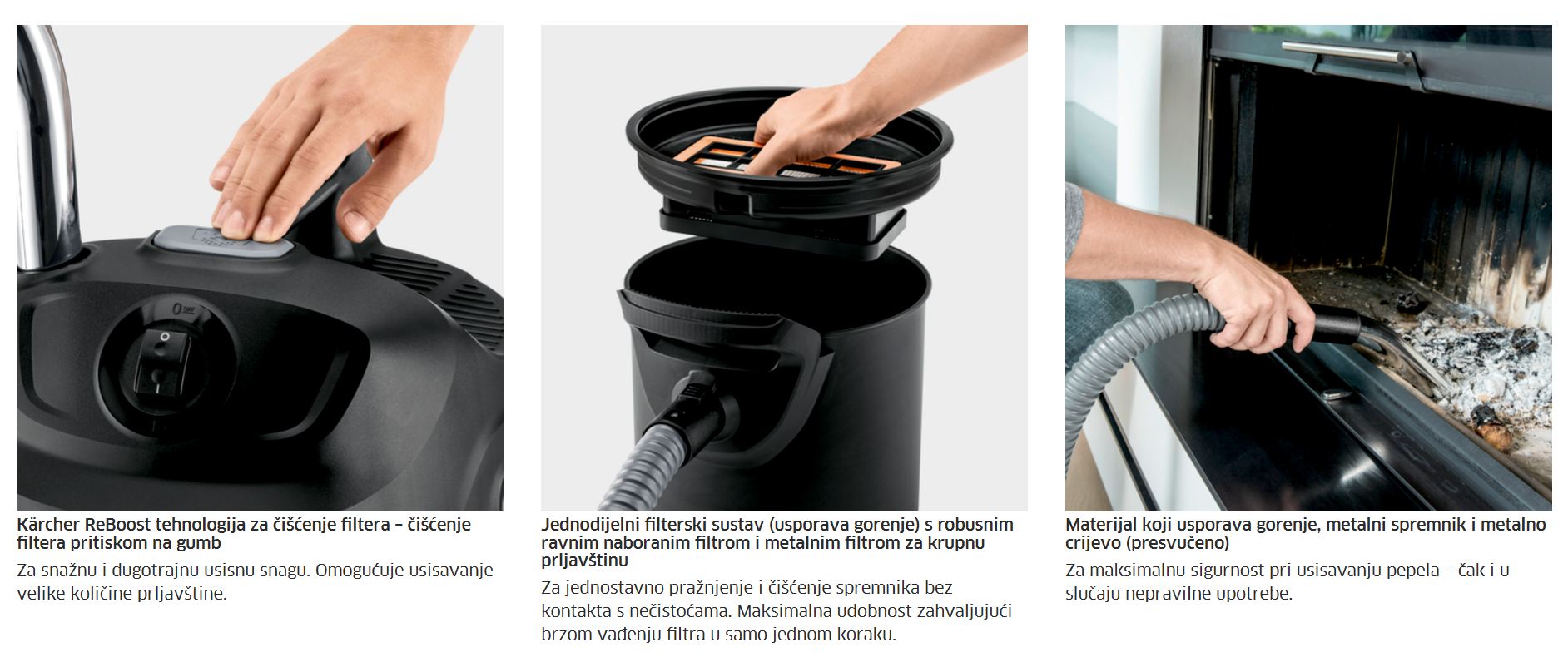 Kärcher ReBoost tehnologija za čišćenje filtera – čišćenje filtera pritiskom na gumb

Za snažnu i dugotrajnu usisnu snagu. Omogućuje usisavanje velike količine prljavštine.

Jednodijelni filterski sustav (usporava gorenje) s robusnim ravnim naboranim filtrom i metalnim filtrom za krupnu prljavštinu

Za jednostavno pražnjenje i čišćenje spremnika bez kontakta s nečistoćama. Maksimalna udobnost zahvaljujući brzom vađenju filtra u samo jednom koraku.

Materijal koji usporava gorenje, metalni spremnik i metalno crijevo (presvučeno)

Za maksimalnu sigurnost pri usisavanju pepela – čak i u slučaju nepravilne upotrebe.